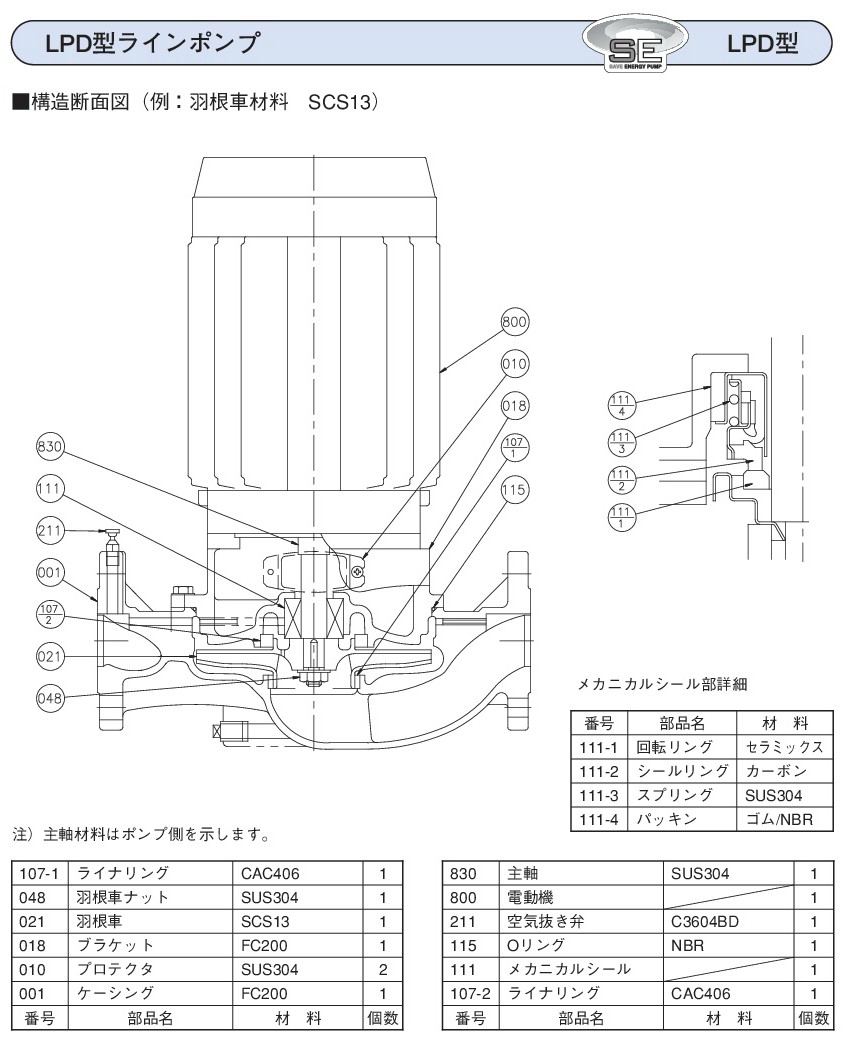 LPD型ラインポンプ

SE
SAVE ENERGY PUMP

LPD型

■構造断面図（例：羽根車材料　SCS13）

800
010
018
$\frac{107}{1}$
115
830
111
211
001
$\frac{107}{2}$
021
048

$\frac{111}{4}$
$\frac{111}{3}$
$\frac{111}{2}$
$\frac{111}{1}$

メカニカルシール部詳細

| 番号 | 部品名 | 材　料 |
|---|---|---|
| 111-1 | 回転リング | セラミックス |
| 111-2 | シールリング | カーボン |
| 111-3 | スプリング | SUS304 |
| 111-4 | パッキン | ゴム/NBR |

注）主軸材料はポンプ側を示します。

| 107-1 | ライナリング | CAC406 | 1 |
|---|---|---|---|
| 048 | 羽根車ナット | SUS304 | 1 |
| 021 | 羽根車 | SCS13 | 1 |
| 018 | ブラケット | FC200 | 1 |
| 010 | プロテクタ | SUS304 | 2 |
| 001 | ケーシング | FC200 | 1 |
| 番号 | 部品名 | 材　料 | 個数 |

| 830 | 主軸 | SUS304 | 1 |
|---|---|---|---|
| 800 | 電動機 | | 1 |
| 211 | 空気抜き弁 | C3604BD | 1 |
| 115 | Oリング | NBR | 1 |
| 111 | メカニカルシール | | 1 |
| 107-2 | ライナリング | CAC406 | 1 |
| 番号 | 部品名 | 材　料 | 個数 |