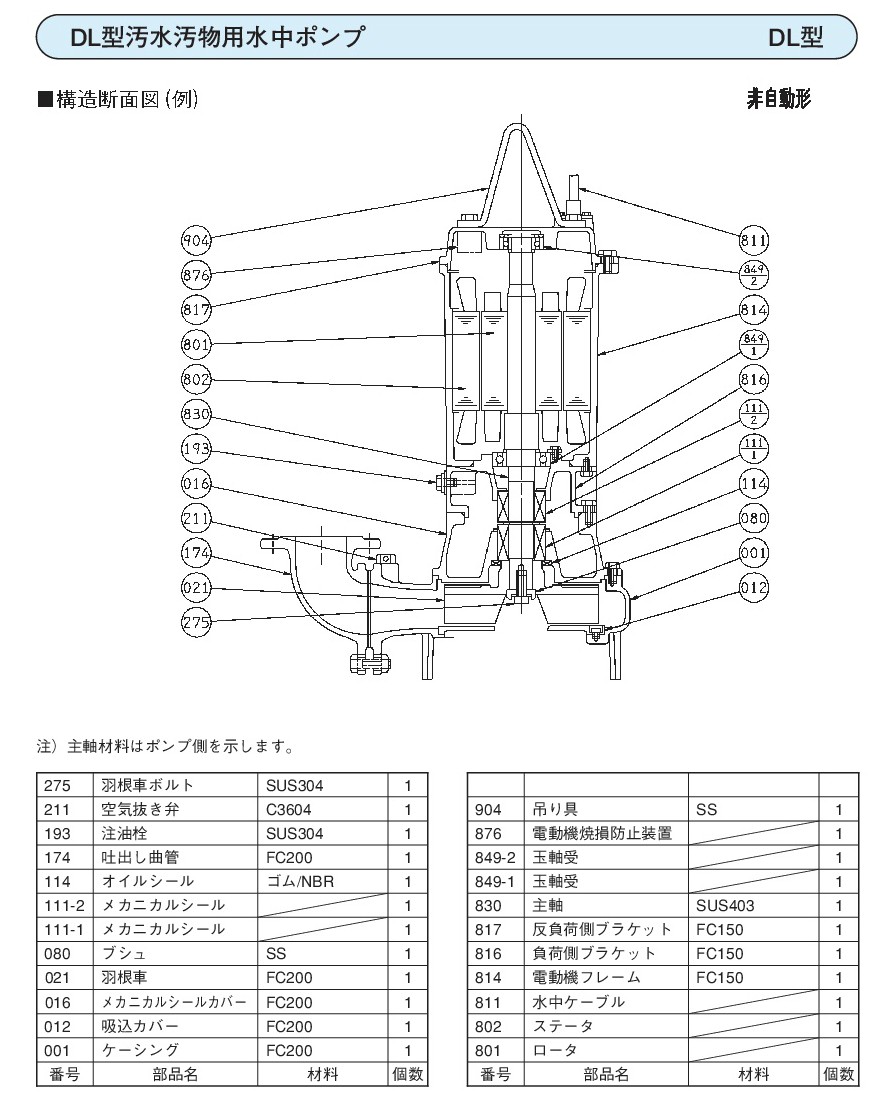 DL型汚水汚物用水中ポンプ DL型

■構造断面図(例)

非自動形

904
876
817
801
802
830
193
016
211
174
021
275

811
$\frac{849}{2}$
814
$\frac{849}{1}$
816
$\frac{111}{2}$
$\frac{111}{1}$
114
080
001
012

注）主軸材料はポンプ側を示します。

| 275 | 羽根車ボルト | SUS304 | 1 |
|---|---|---|---|
| 211 | 空気抜き弁 | C3604 | 1 |
| 193 | 注油栓 | SUS304 | 1 |
| 174 | 吐出し曲管 | FC200 | 1 |
| 114 | オイルシール | ゴム/NBR | 1 |
| 111-2 | メカニカルシール | | 1 |
| 111-1 | メカニカルシール | | 1 |
| 080 | ブシュ | SS | 1 |
| 021 | 羽根車 | FC200 | 1 |
| 016 | メカニカルシールカバー | FC200 | 1 |
| 012 | 吸込カバー | FC200 | 1 |
| 001 | ケーシング | FC200 | 1 |
| 番号 | 部品名 | 材料 | 個数 |

| | | | |
|---|---|---|---|
| 904 | 吊り具 | SS | 1 |
| 876 | 電動機焼損防止装置 | | 1 |
| 849-2 | 玉軸受 | | 1 |
| 849-1 | 玉軸受 | | 1 |
| 830 | 主軸 | SUS403 | 1 |
| 817 | 反負荷側ブラケット | FC150 | 1 |
| 816 | 負荷側ブラケット | FC150 | 1 |
| 814 | 電動機フレーム | FC150 | 1 |
| 811 | 水中ケーブル | | 1 |
| 802 | ステータ | | 1 |
| 801 | ロータ | | 1 |
| 番号 | 部品名 | 材料 | 個数 |