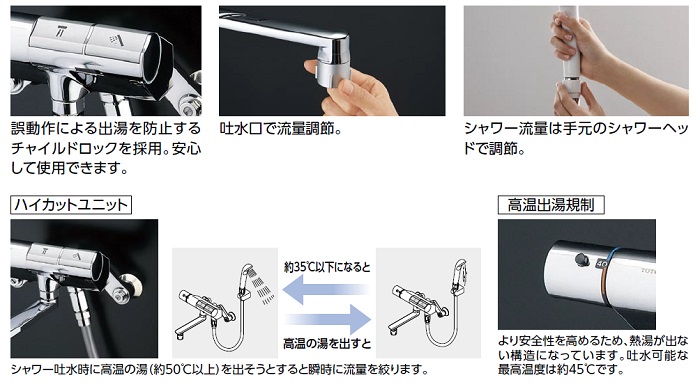 誤動作による出湯を防止するチャイルドロックを採用。安心して使用できます。

吐水口で流量調節。

シャワー流量は手元のシャワーヘッドで調節。

ハイカットユニット

約35℃以下になると

高温の湯を出すと

シャワー吐水時に高温の湯（約50℃以上）を出そうとすると瞬時に流量を絞ります。

高温出湯規制

40

TOTO

より安全性を高めるため、熱湯が出ない構造になっています。吐水可能な最高温度は約45℃です。