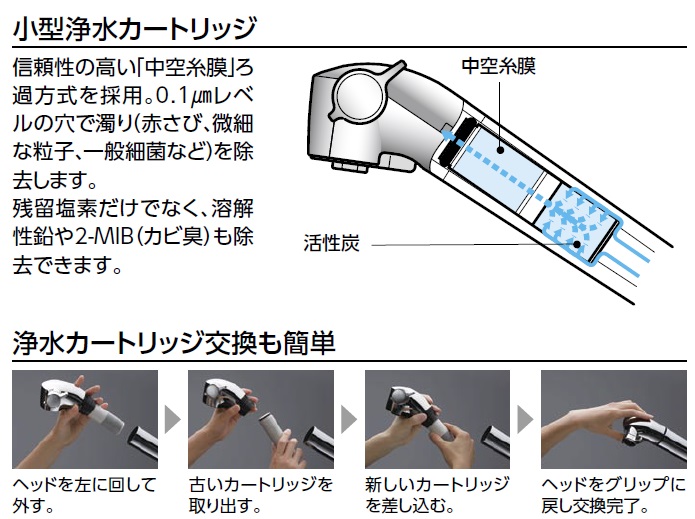 小型浄水カートリッジ

信頼性の高い「中空糸膜」ろ過方式を採用。0.1μmレベルの穴で濁り(赤さび、微細な粒子、一般細菌など)を除去します。
残留塩素だけでなく、溶解性鉛や2-MIB(カビ臭)も除去できます。

中空糸膜

活性炭

浄水カートリッジ交換も簡単

ヘッドを左に回して外す。

古いカートリッジを取り出す。

新しいカートリッジを差し込む。

ヘッドをグリップに戻し交換完了。